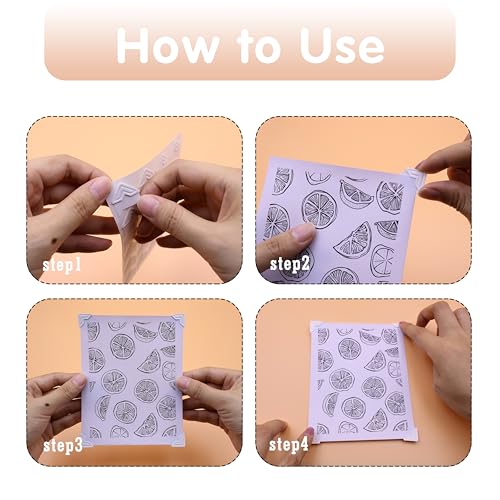 How to Use

step1

step2

step3

step4