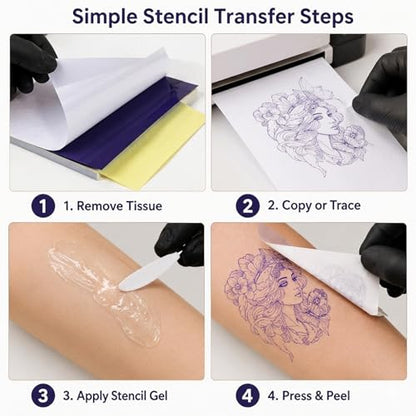 Simple Stencil Transfer Steps

1 1. Remove Tissue

2 2. Copy or Trace

3 3. Apply Stencil Gel

4 4. Press & Peel