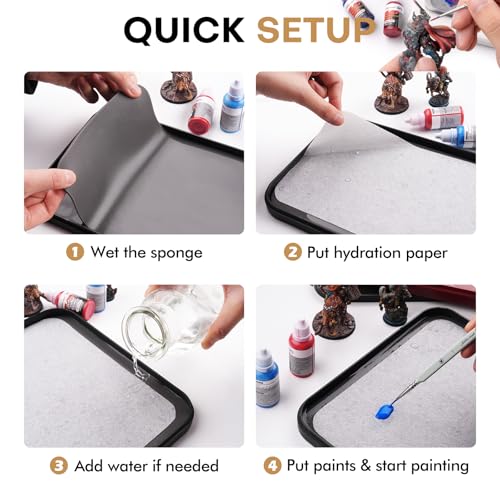 QUICK SETUP

1 Wet the sponge

2 Put hydration paper

3 Add water if needed

4 Put paints & start painting