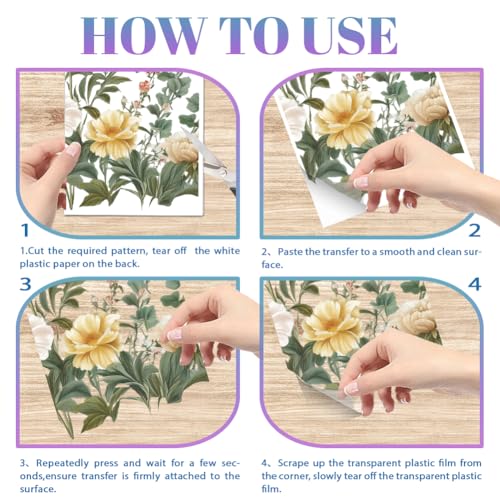 HOW TO USE

1

1.Cut the required pattern, tear off the white plastic paper on the back.

2

2、Paste the transfer to a smooth and clean surface.

3

3、Repeatedly press and wait for a few seconds,ensure transfer is firmly attached to the surface.

4

4、Scrape up the transparent plastic film from the corner, slowly tear off the transparent plastic film.