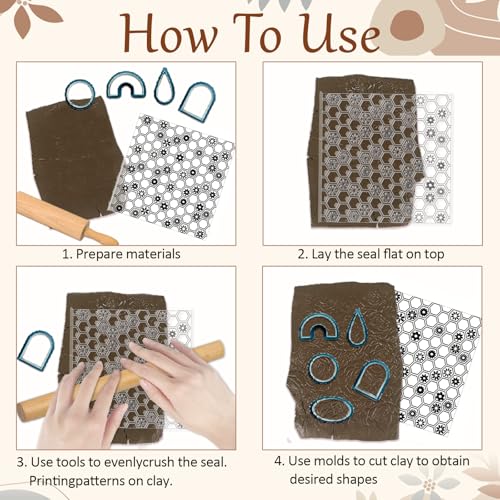 How To Use

1. Prepare materials

2. Lay the seal flat on top

3. Use tools to evenlycrush the seal. Printingpatterns on clay.

4. Use molds to cut clay to obtain desired shapes