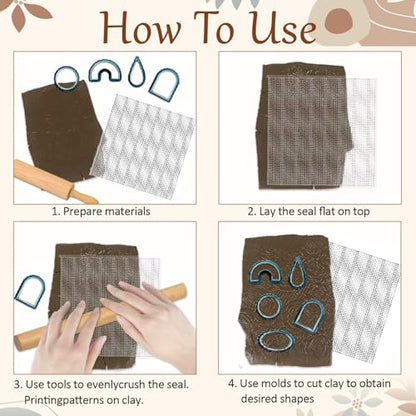 How To Use

1. Prepare materials

2. Lay the seal flat on top

3. Use tools to evenlycrush the seal. Printingpatterns on clay.

4. Use molds to cut clay to obtain desired shapes