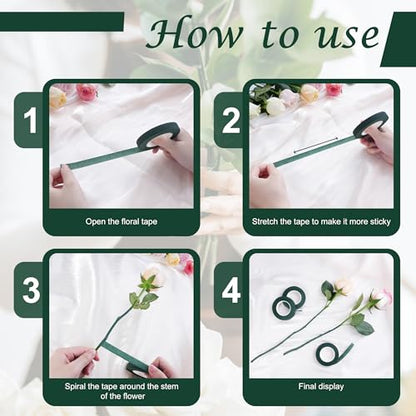 How to use

1

Open the floral tape

2

Stretch the tape to make it more sticky

3

Spiral the tape around the stem of the flower

4

Final display