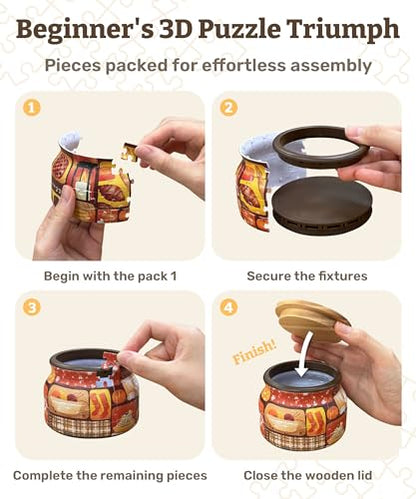 Beginner's 3D Puzzle Triumph

Pieces packed for effortless assembly

1

Begin with the pack 1

2

Secure the fixtures

3

Complete the remaining pieces

4

Finish!

Close the wooden lid