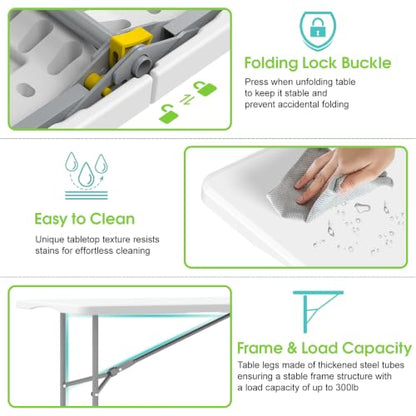 Folding Lock Buckle

Press when unfolding table to keep it stable and prevent accidental folding

Easy to Clean

Unique tabletop texture resists stains for effortless cleaning

Frame & Load Capacity

Table legs made of thickened steel tubes ensuring a stable frame structure with a load capacity of up to 300lb