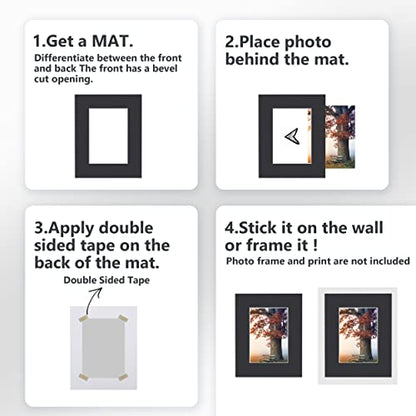 1.Get a MAT.

Differentiate between the front and back The front has a bevel cut opening.

2.Place photo behind the mat.

3.Apply double sided tape on the back of the mat.

Double Sided Tape

4.Stick it on the wall or frame it !

Photo frame and print are not included