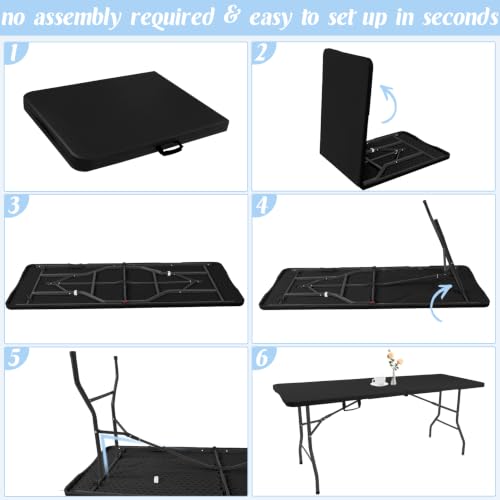 no assembly required & easy to set up in seconds

1

2

3

4

5

6