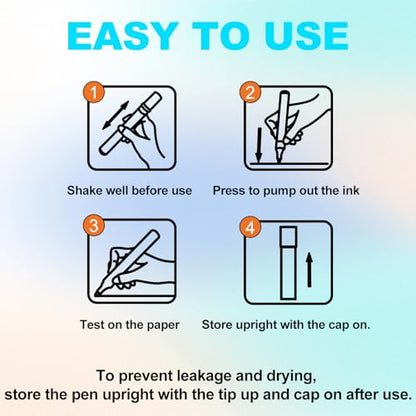 EASY TO USE

1

Shake well before use

2

Press to pump out the ink

3

Test on the paper

4

Store upright with the cap on.

To prevent leakage and drying,
store the pen upright with the tip up and cap on after use.