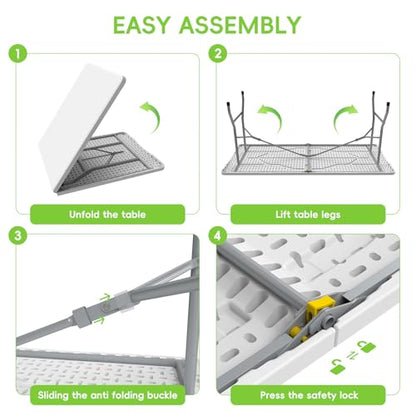 EASY ASSEMBLY

1

Unfold the table

2

Lift table legs

3

Sliding the anti folding buckle

4

Press the safety lock