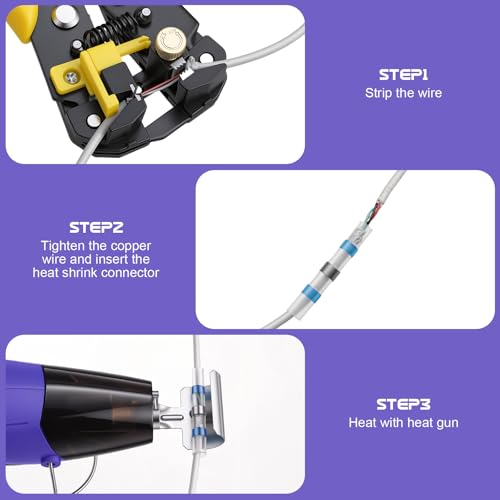 STEP1
Strip the wire

STEP2
Tighten the copper wire and insert the heat shrink connector

STEP3
Heat with heat gun