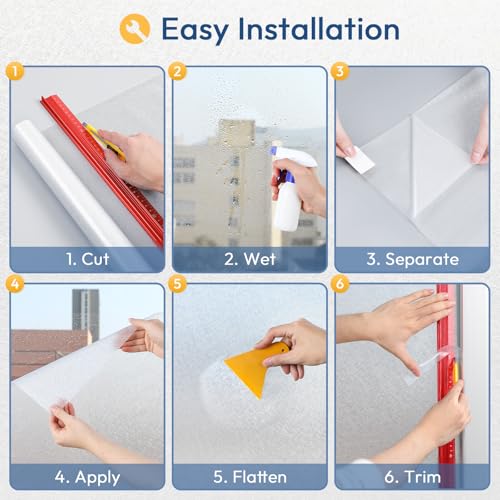 Easy Installation

1

1. Cut

2

2. Wet

3

3. Separate

4

4. Apply

5

5. Flatten

6

6. Trim