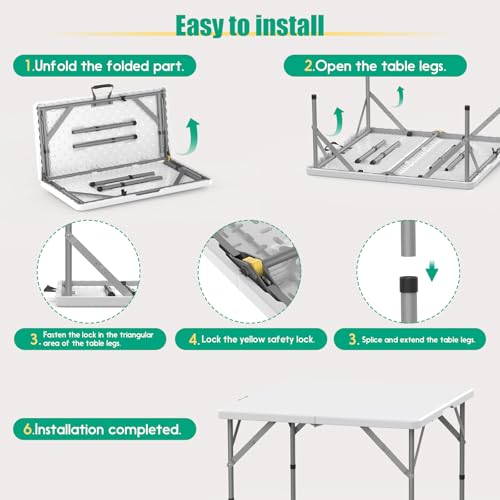 Easy to install

1.Unfold the folded part.

2.Open the table legs.

3. Fasten the lock in the triangular area of the table legs.

4. Lock the yellow safety lock.

3. Splice and extend the table legs.

6.Installation completed.