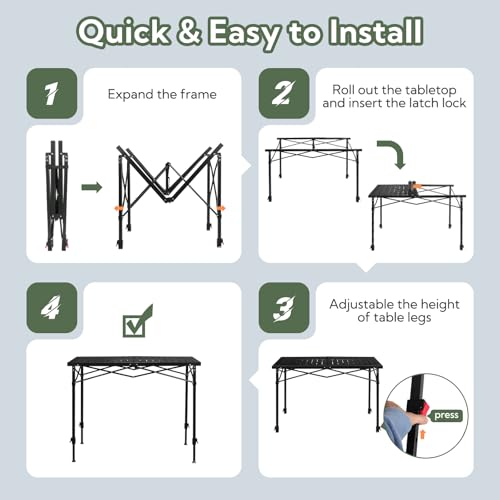 Quick & Easy to Install

1

Expand the frame

2

Roll out the tabletop and insert the latch lock

4

3

Adjustable the height of table legs

press