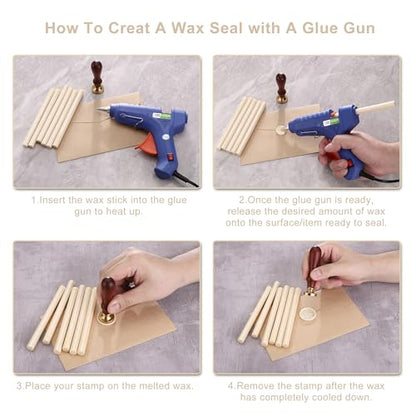 How To Creat A Wax Seal with A Glue Gun

1.Insert the wax stick into the glue gun to heat up.

2.Once the glue gun is ready, release the desired amount of wax onto the surface/item ready to seal.

3.Place your stamp on the melted wax.

4.Remove the stamp after the wax has completely cooled down.