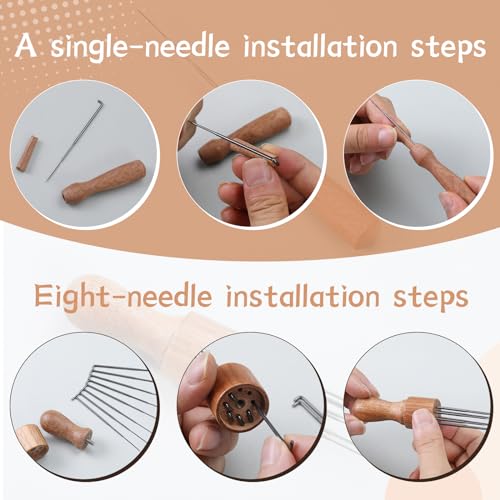 A single-needle installation steps

Eight-needle installation steps