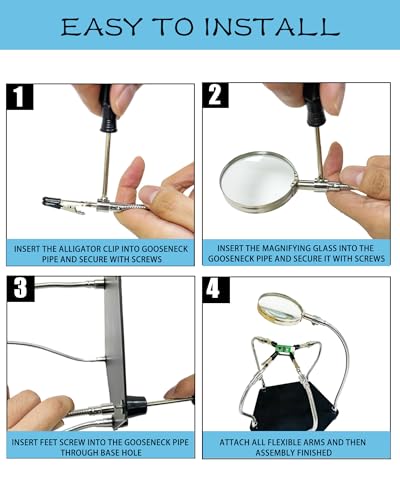 EASY TO INSTALL

1

INSERT THE ALLIGATOR CLIP INTO GOOSENECK PIPE AND SECURE WITH SCREWS

2

INSERT THE MAGNIFYING GLASS INTO THE GOOSENECK PIPE AND SECURE IT WITH SCREWS

3

INSERT FEET SCREW INTO THE GOOSENECK PIPE THROUGH BASE HOLE

4

ATTACH ALL FLEXIBLE ARMS AND THEN ASSEMBLY FINISHED