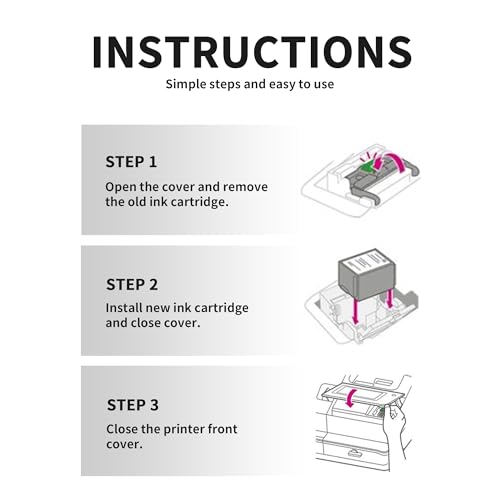 INSTRUCTIONS

Simple steps and easy to use

STEP 1

Open the cover and remove the old ink cartridge.

STEP 2

Install new ink cartridge and close cover.

STEP 3

Close the printer front cover.