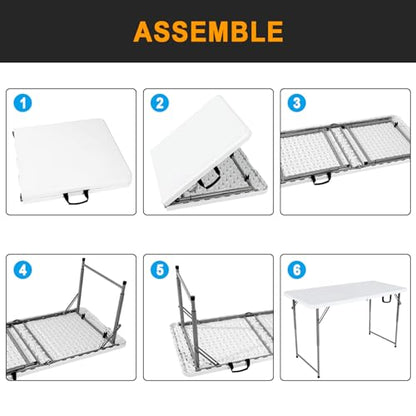 ASSEMBLE

1

2

3

4

5

6