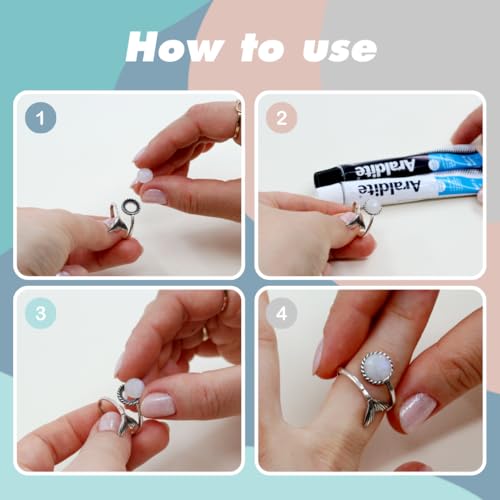 How to use

1

2

Araldite

Araldite

3

4