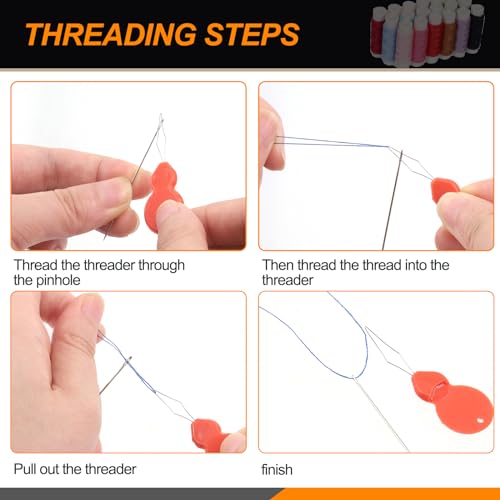 THREADING STEPS

Thread the threader through the pinhole

Then thread the thread into the threader

Pull out the threader

finish