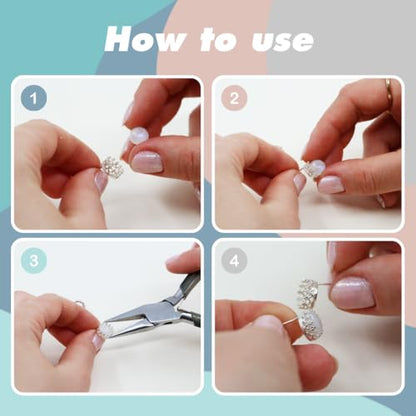 How to use

1

2

3

4