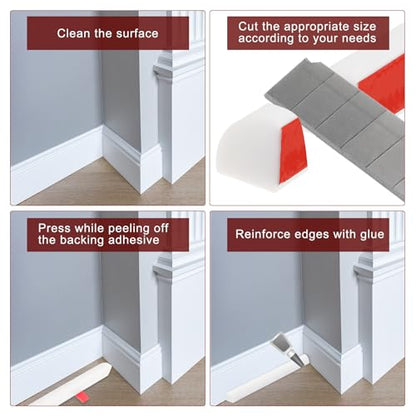 Clean the surface

Cut the appropriate size according to your needs

Press while peeling off the backing adhesive

Reinforce edges with glue