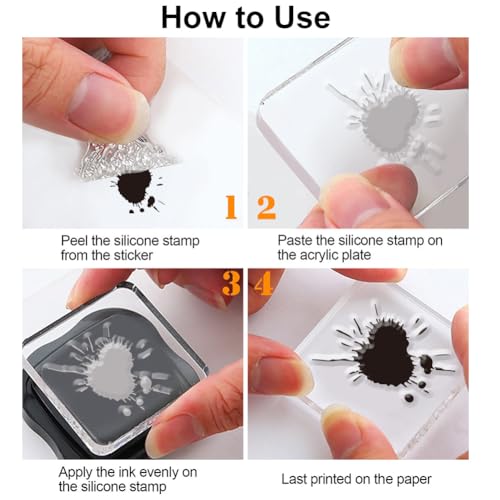 How to Use

1

Peel the silicone stamp from the sticker

2

Paste the silicone stamp on the acrylic plate

3

Apply the ink evenly on the silicone stamp

4

Last printed on the paper