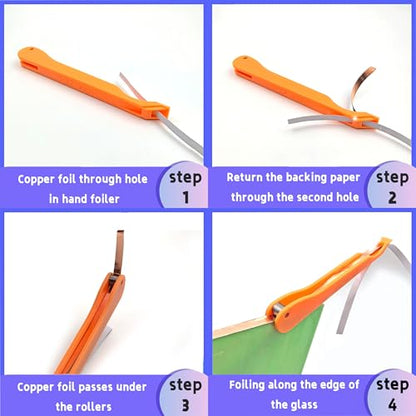 Copper foil through hole in hand foiler

step 1

Return the backing paper through the second hole

step 2

Copper foil passes under the rollers

step 3

Foiling along the edge of the glass

step 4