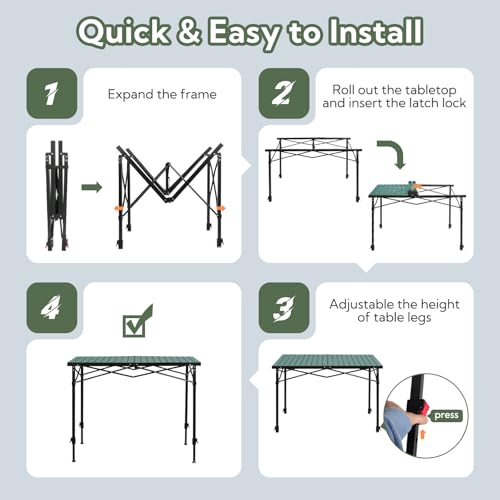 Quick & Easy to Install

1

Expand the frame

2

Roll out the tabletop and insert the latch lock

4

3

Adjustable the height of table legs

press