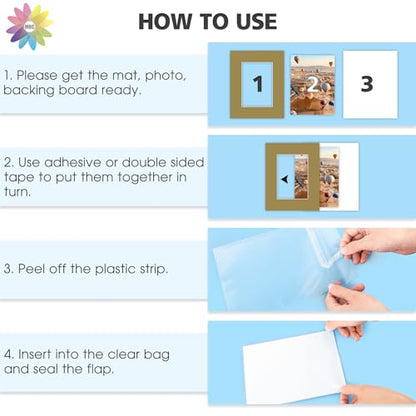 MBC

HOW TO USE

1. Please get the mat, photo, backing board ready.

1

2

3

2. Use adhesive or double sided tape to put them together in turn.

3. Peel off the plastic strip.

4. Insert into the clear bag and seal the flap.