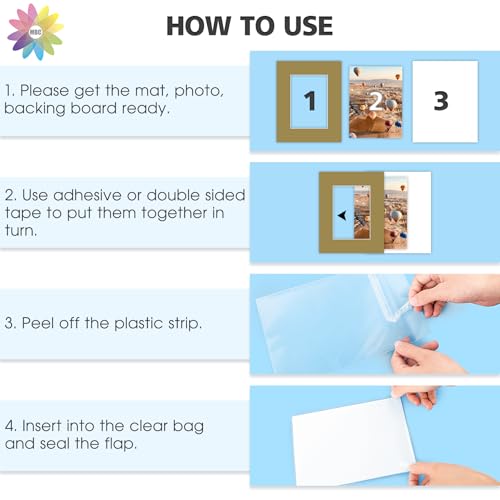 MBC

HOW TO USE

1. Please get the mat, photo, backing board ready.

1

2

3

2. Use adhesive or double sided tape to put them together in turn.

3. Peel off the plastic strip.

4. Insert into the clear bag and seal the flap.