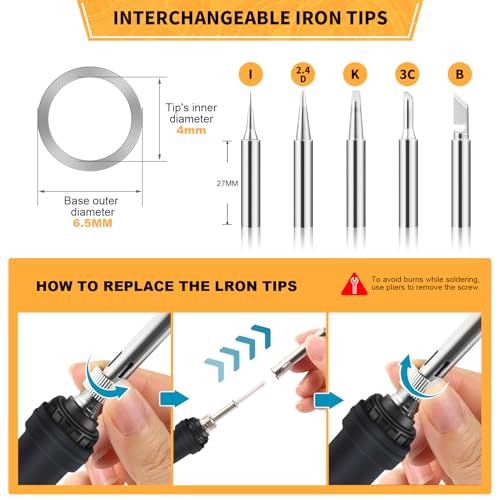 INTERCHANGEABLE IRON TIPS

Tip's inner diameter
4mm

Base outer diameter
6.5MM

I

2.4 D

K

3C

B

27MM

HOW TO REPLACE THE LRON TIPS

To avoid burns while soldering, use pliers to remove the screw.