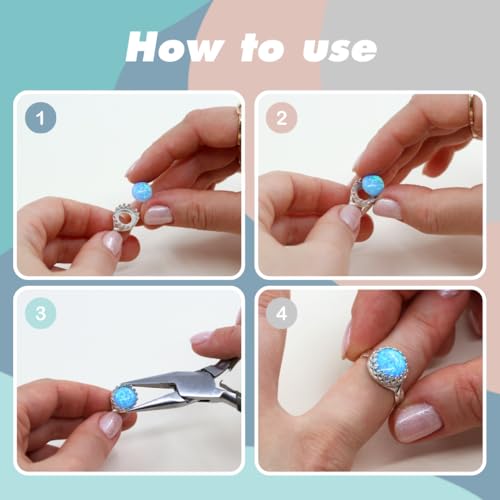 How to use

1

2

3

4