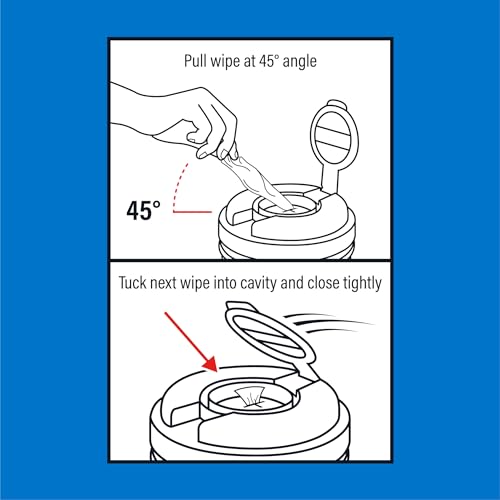 Pull wipe at 45° angle

45°

Tuck next wipe into cavity and close tightly