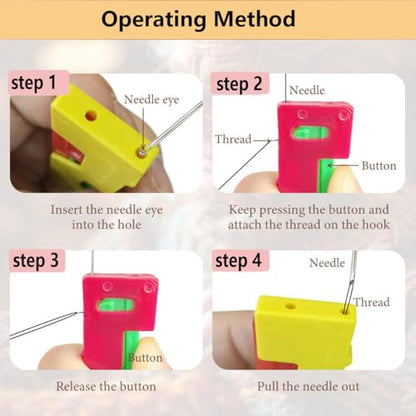 Operating Method

step 1

Needle eye

Insert the needle eye into the hole

step 2

Needle

Thread

Button

Keep pressing the button and attach the thread on the hook

step 3

Button

Release the button

step 4

Needle

Thread

Pull the needle out