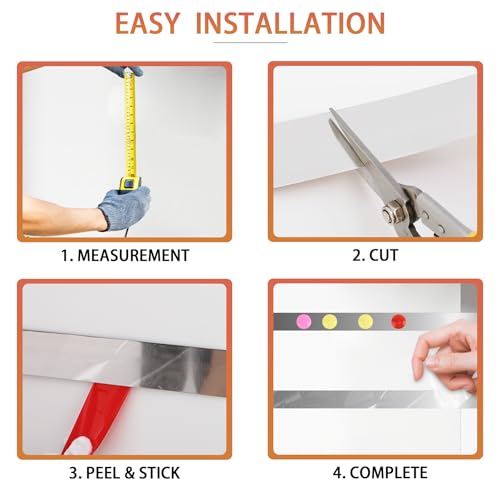 EASY INSTALLATION

1. MEASUREMENT

2. CUT

3. PEEL & STICK

4. COMPLETE