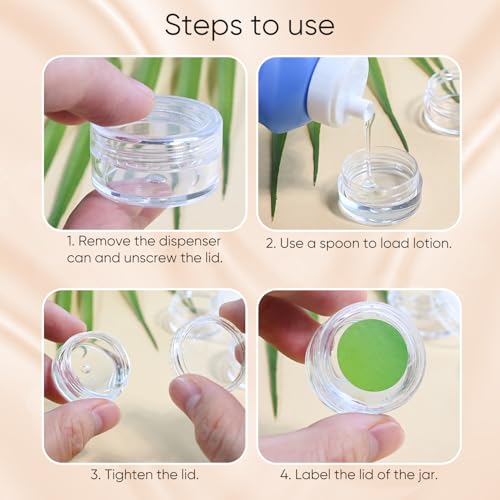 Steps to use

1. Remove the dispenser can and unscrew the lid.

2. Use a spoon to load lotion.

3. Tighten the lid.

4. Label the lid of the jar.