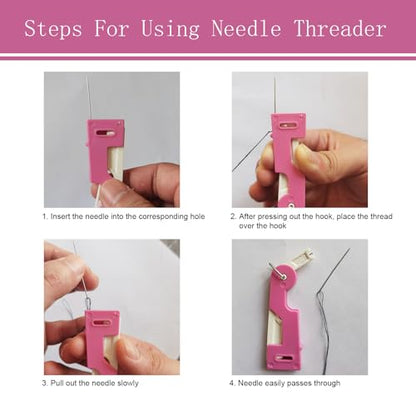 Steps For Using Needle Threader

1. Insert the needle into the corresponding hole

2. After pressing out the hook, place the thread over the hook

3. Pull out the needle slowly

4. Needle easily passes through