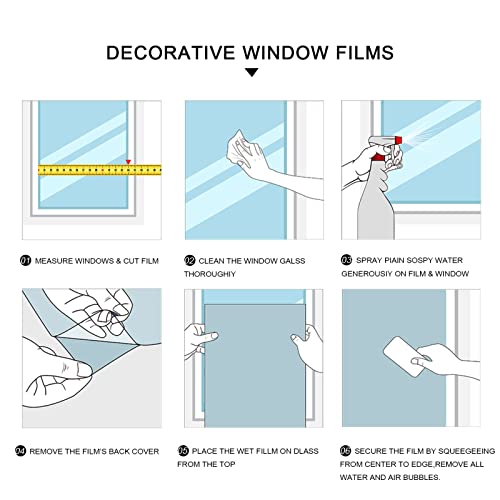 DECORATIVE WINDOW FILMS

01 MEASURE WINDOWS & CUT FILM

02 CLEAN THE WINDOW GALSS THOROUGHIY

03 SPRAY PIAIN SOSPY WATER GENEROUSIY ON FILM & WINDOW

04 REMOVE THE FILM'S BACK COVER

05 PLACE THE WET FILLM ON DLASS FROM THE TOP

06 SECURE THE FILM BY SQUEEGEEING FROM CENTER TO EDGE,REMOVE ALL WATER AND AIR BUBBLES.