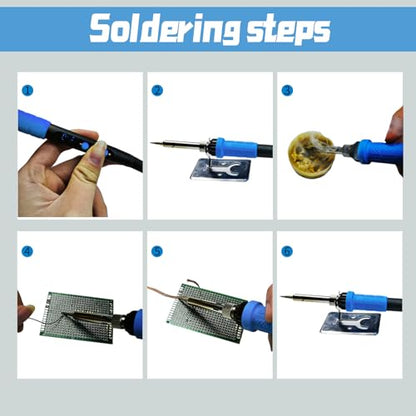 Soldering steps

1

2

3

4

5

6