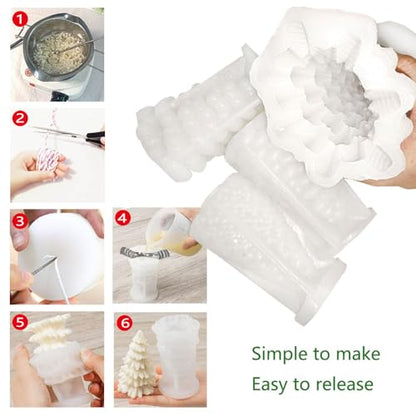 1

2

3

4

5

6

Simple to make

Easy to release