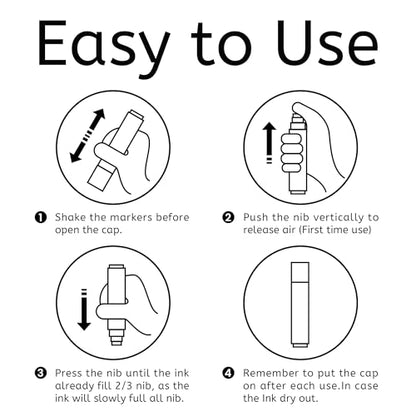 Easy to Use

❶ Shake the markers before open the cap.

❷ Push the nib vertically to release air (First time use)

❸ Press the nib until the ink already fill 2/3 nib, as the ink will slowly full all nib.

❹ Remember to put the cap on after each use.In case the Ink dry out.