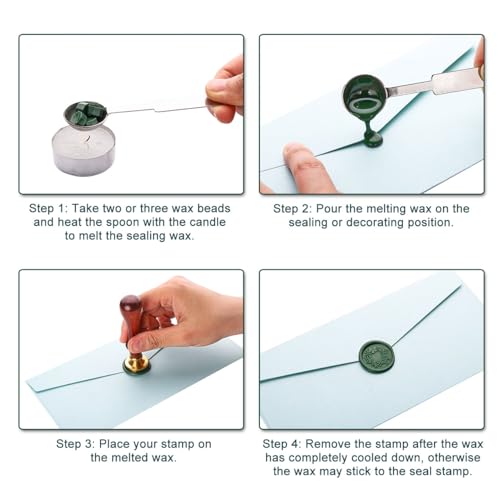 Step 1: Take two or three wax beads and heat the spoon with the candle to melt the sealing wax.

Step 2: Pour the melting wax on the sealing or decorating position.

Step 3: Place your stamp on the melted wax.

Step 4: Remove the stamp after the wax has completely cooled down, otherwise the wax may stick to the seal stamp.