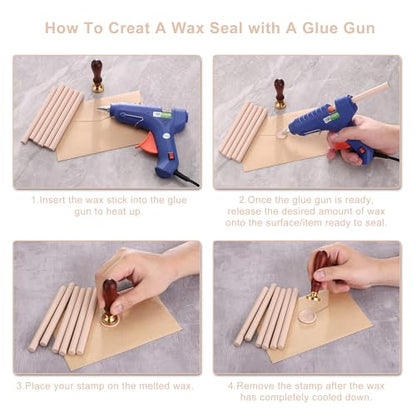 How To Creat A Wax Seal with A Glue Gun

1.Insert the wax stick into the glue gun to heat up.

2.Once the glue gun is ready, release the desired amount of wax onto the surface/item ready to seal.

3.Place your stamp on the melted wax.

4.Remove the stamp after the wax has completely cooled down.