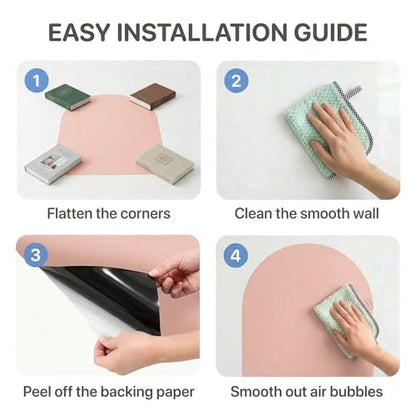 EASY INSTALLATION GUIDE

1

Flatten the corners

2

Clean the smooth wall

3

Peel off the backing paper

4

Smooth out air bubbles