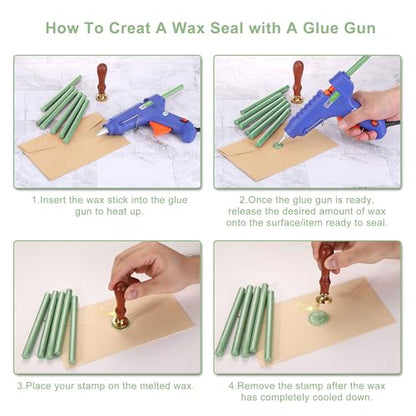 How To Creat A Wax Seal with A Glue Gun

1.Insert the wax stick into the glue gun to heat up.

2.Once the glue gun is ready, release the desired amount of wax onto the surface/item ready to seal.

3.Place your stamp on the melted wax.

4.Remove the stamp after the wax has completely cooled down.