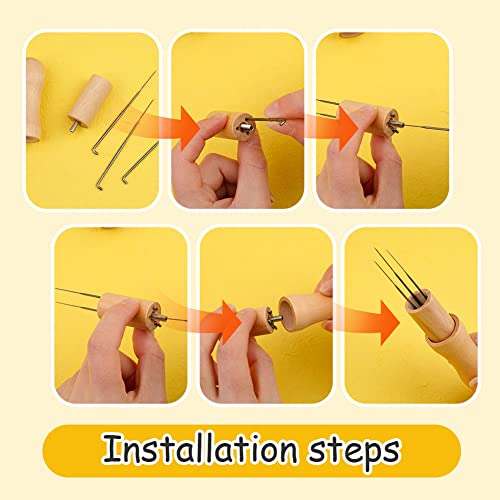 Installation steps