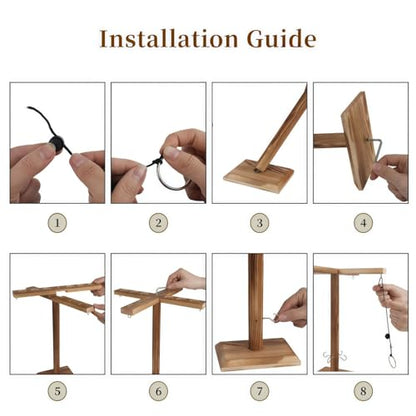 Installation Guide

1

2

3

4

5

6

7

8