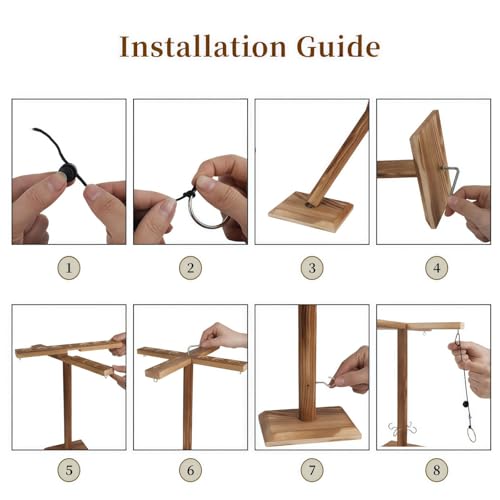 Installation Guide

1

2

3

4

5

6

7

8