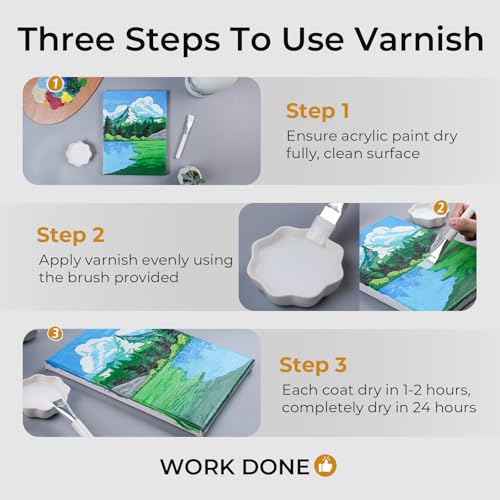 Three Steps To Use Varnish

1

Step 1
Ensure acrylic paint dry fully, clean surface

Step 2
Apply varnish evenly using the brush provided

2

3

Step 3
Each coat dry in 1-2 hours, completely dry in 24 hours

WORK DONE